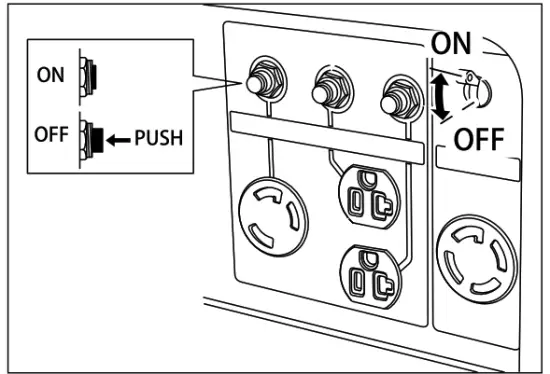 ON
OFF
PUSH
ON
OFF