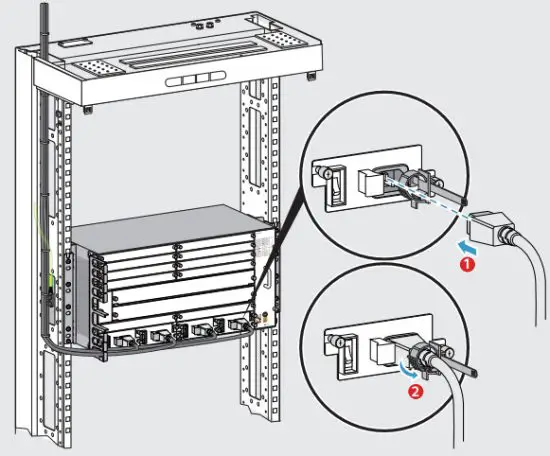 1

2