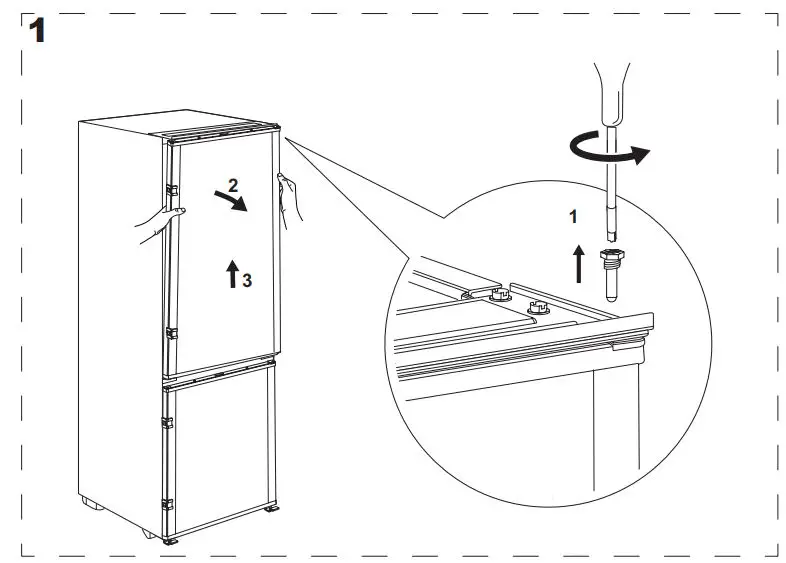 1

2

3

1