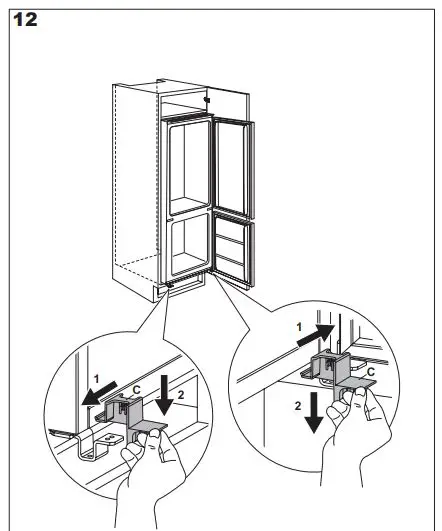 12

1
C
2

1
C
2