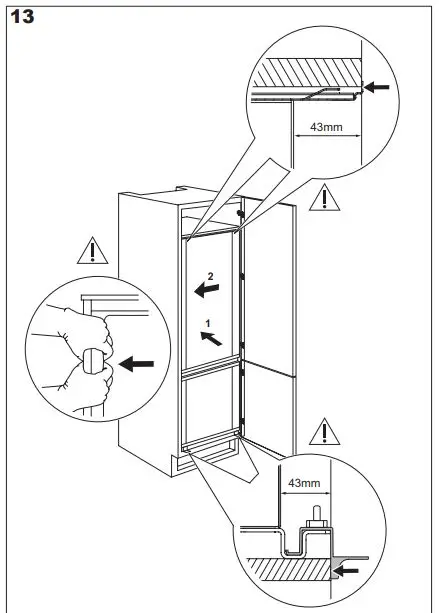 13

43mm

2

1

43mm