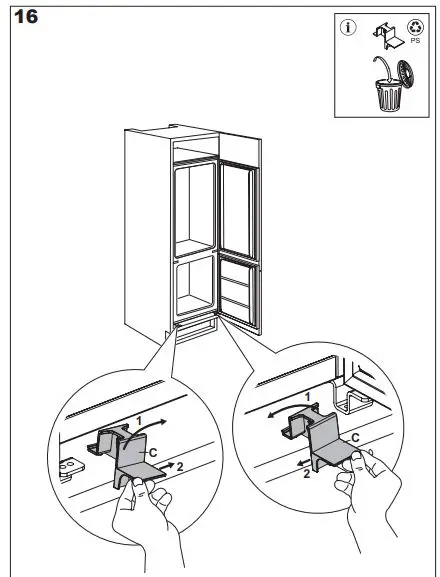 16

i

PS

1

C

2

1

C

2