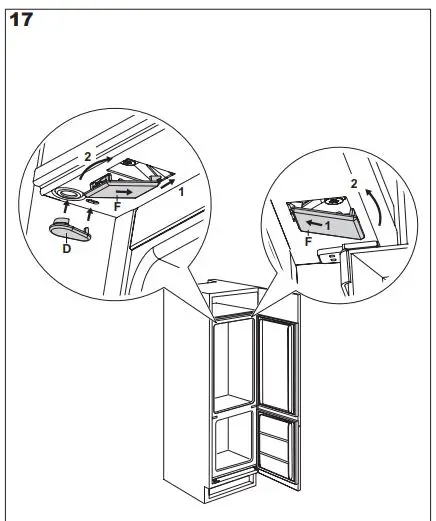 17

2
1
F
D

2
1
F