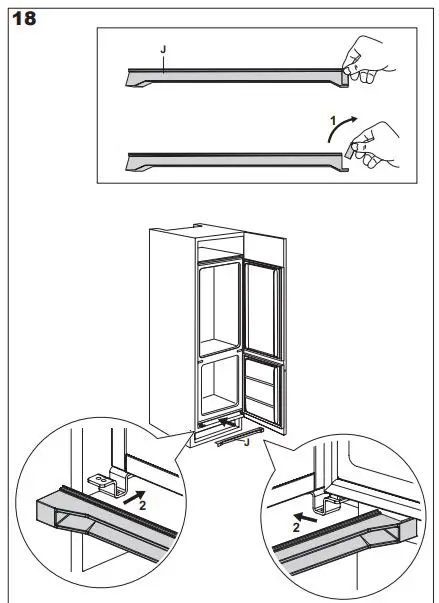 18

J

1

J

2

2