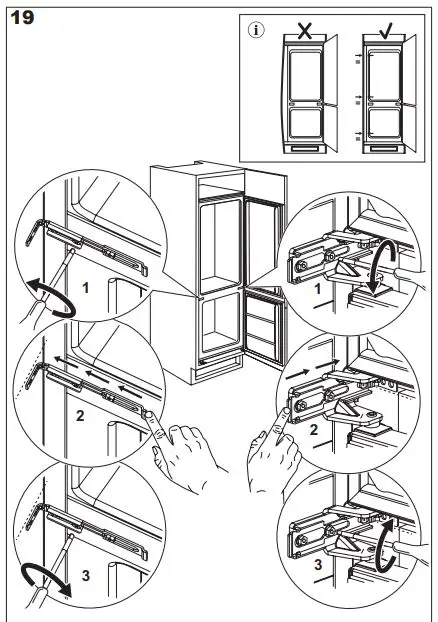 19

i

1

2

3

1

2

3