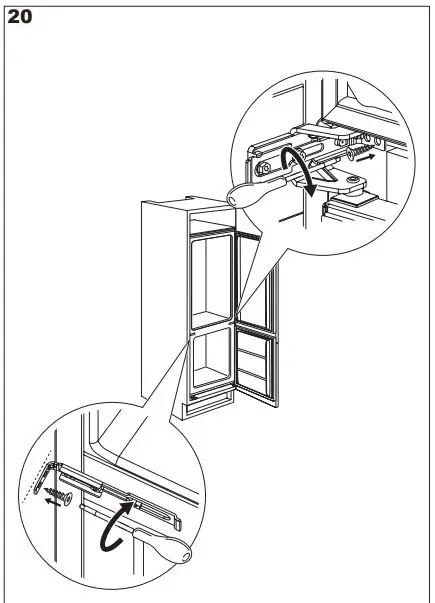 20