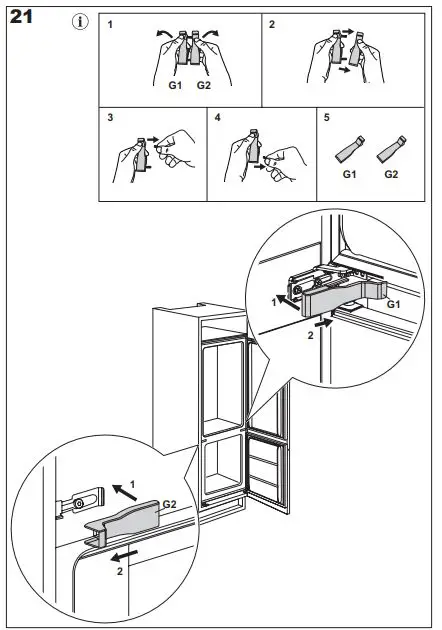 21

i

1

G1 G2

2

3

4

5

G1 G2

1

G1

2

1

G2

2