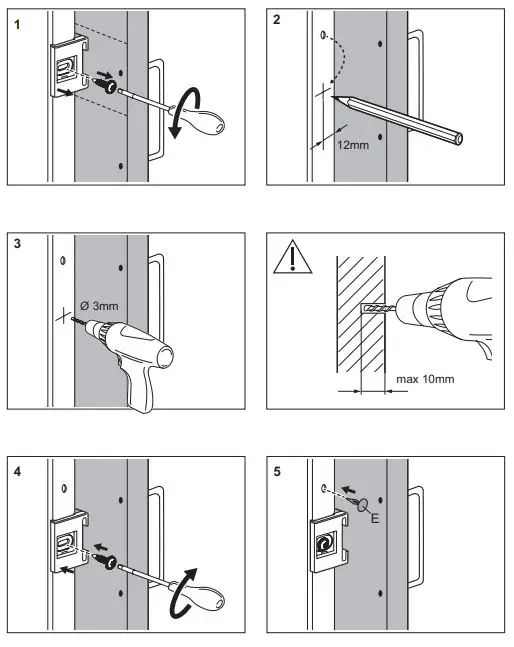 1

2

12mm

3

Ø 3mm

max 10mm

4

5

E