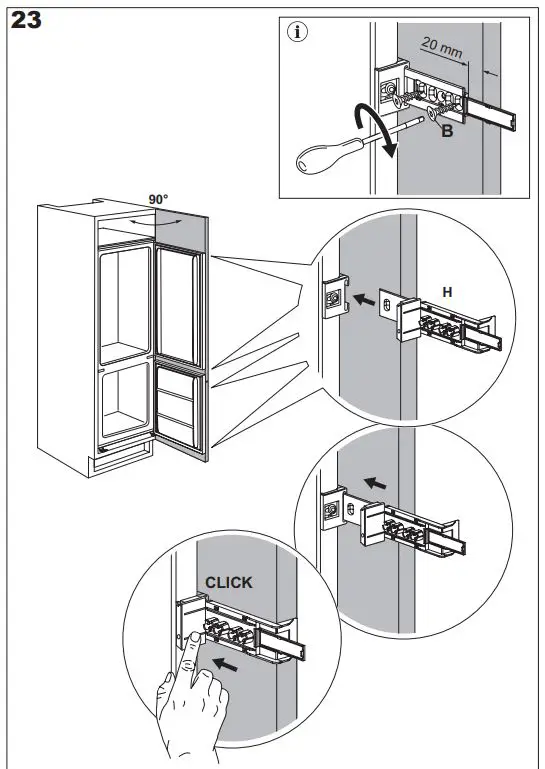 23

i

20 mm

B

90°

H

CLICK