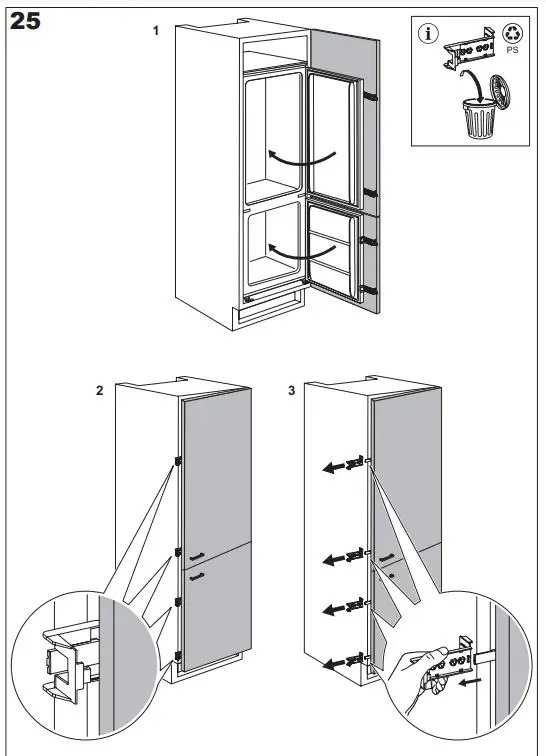 25

1

i

PS

2

3