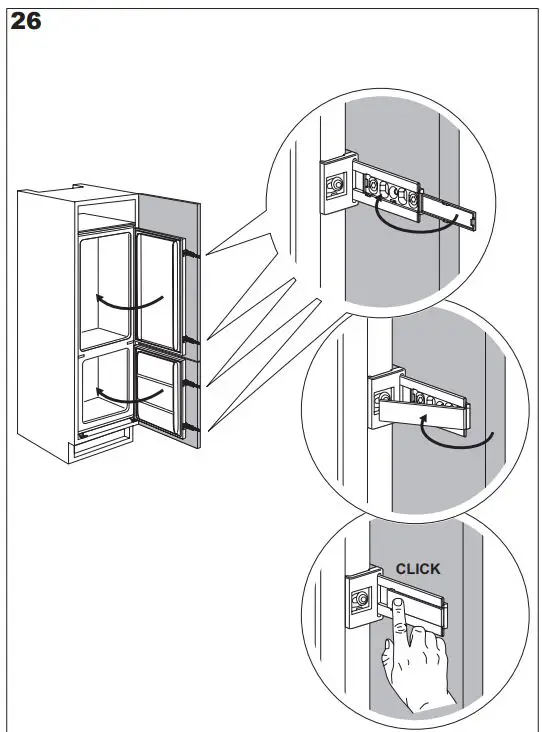 26

CLICK