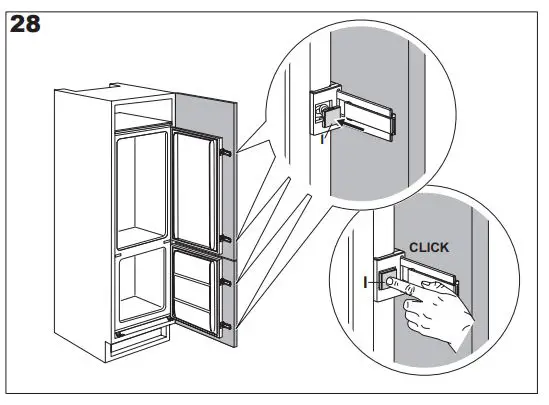 28

I

CLICK

I