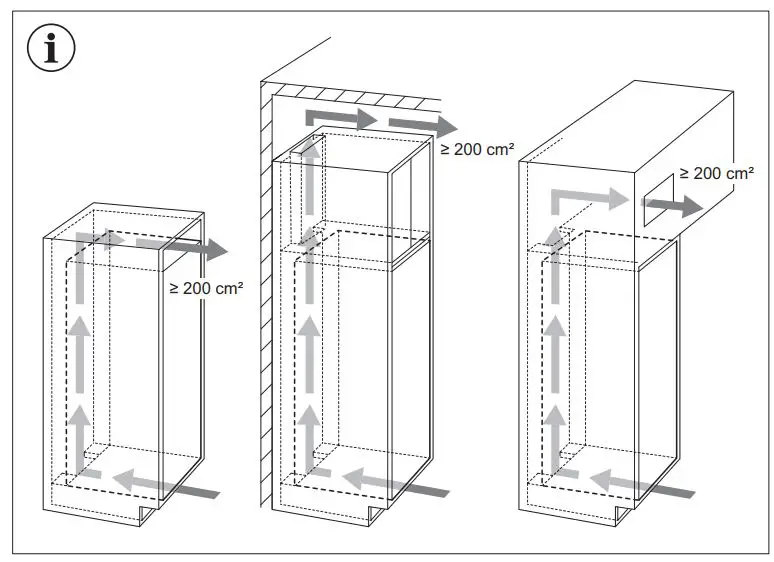 i

≥ 200 cm²

≥ 200 cm²

≥ 200 cm²