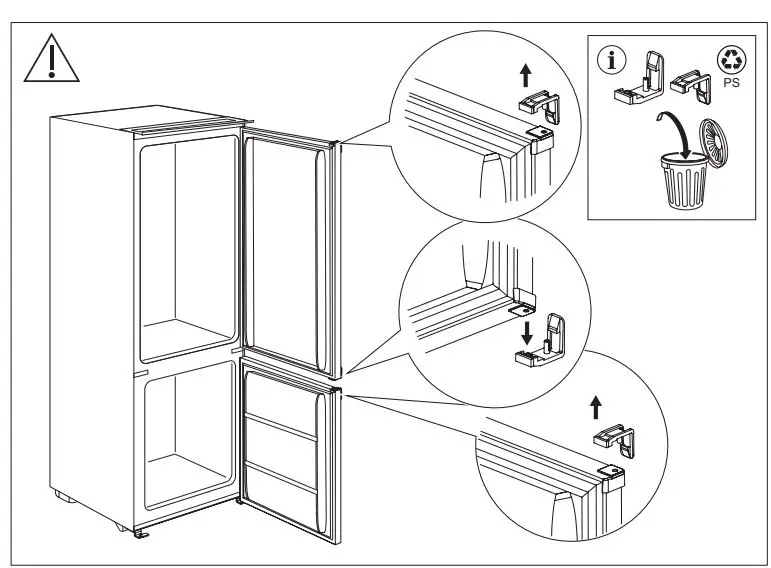 i

PS