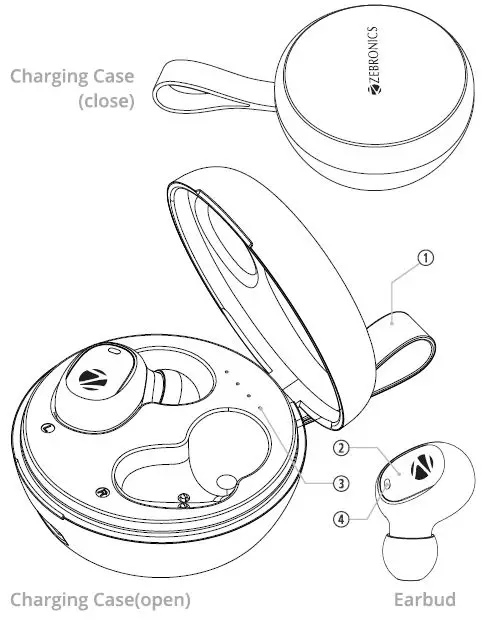 Charging Case (close)

ZEBRONICS

①

L

R

②

③

④

Charging Case(open)

Earbud