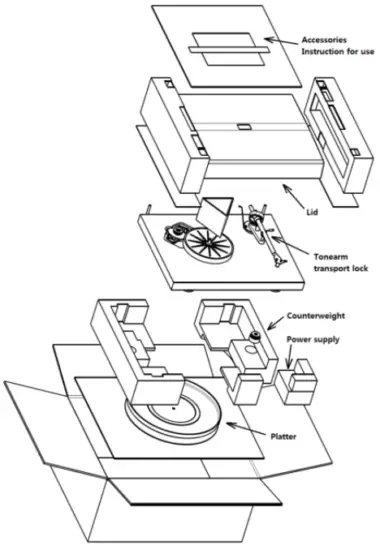 Accessories
Instruction for use

Lid

Tonearm
transport lock

Counterweight

Power supply

Platter