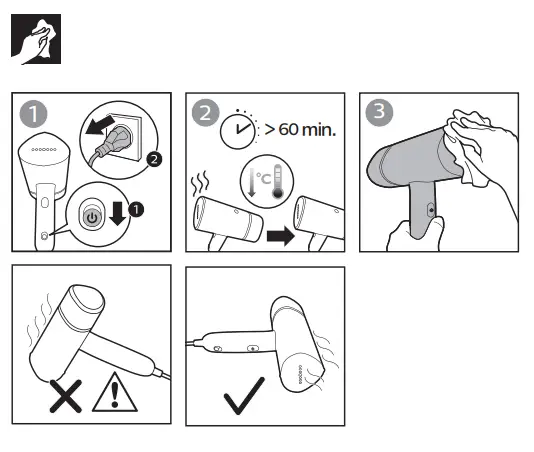 1

2

1

2

> 60 min.

°C

3