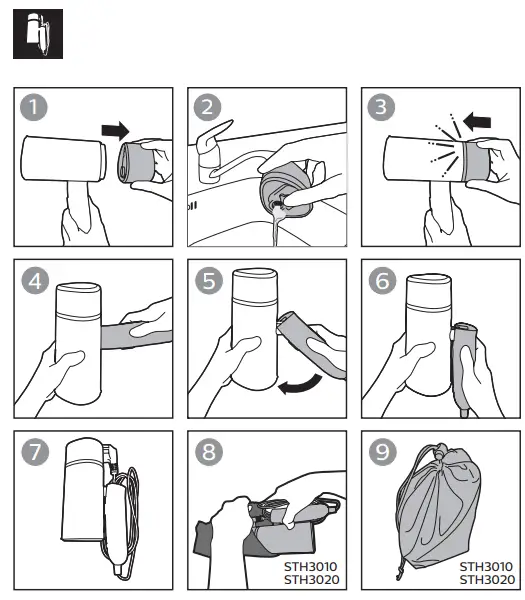 1

2

3

4

5

6

7

8

STH3010
STH3020

9

STH3010
STH3020