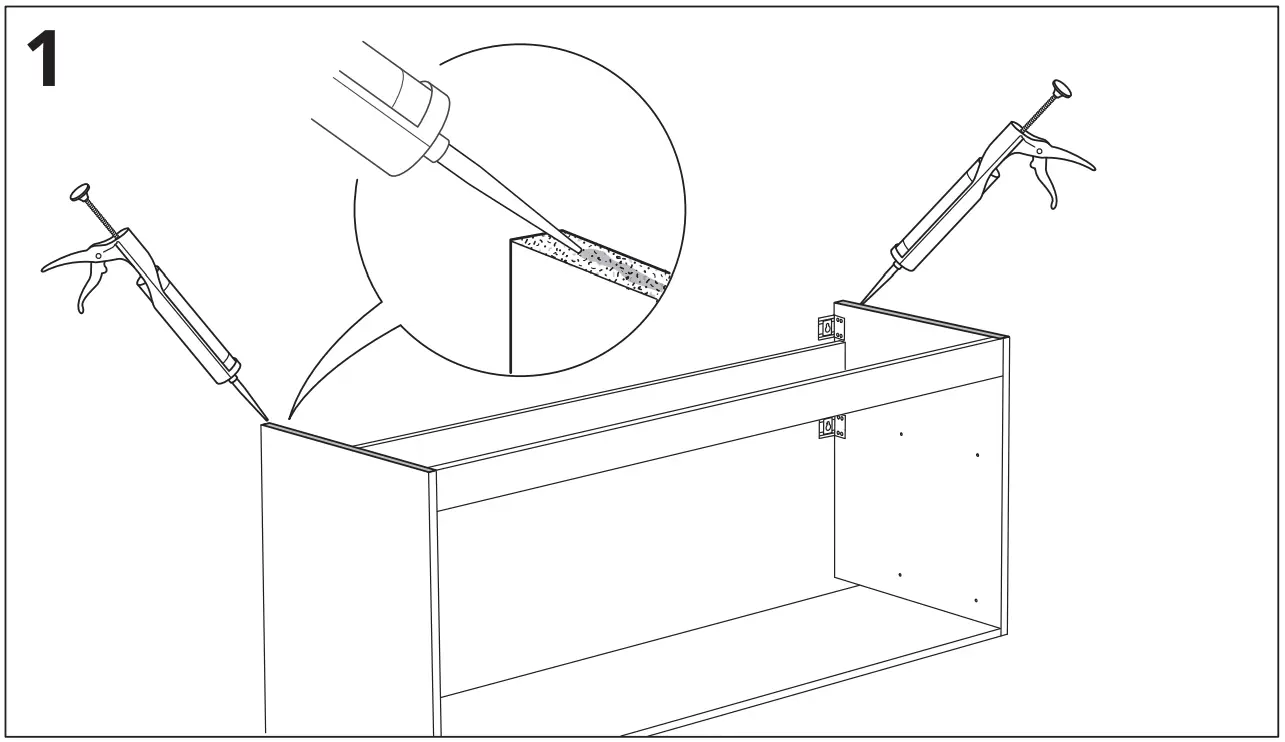 1