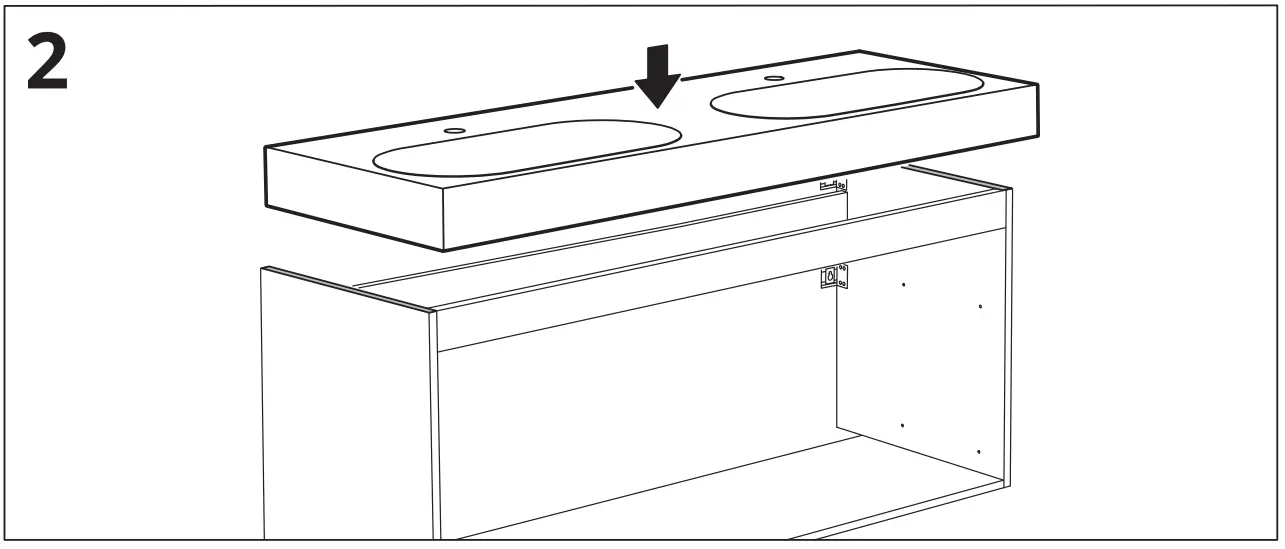 2