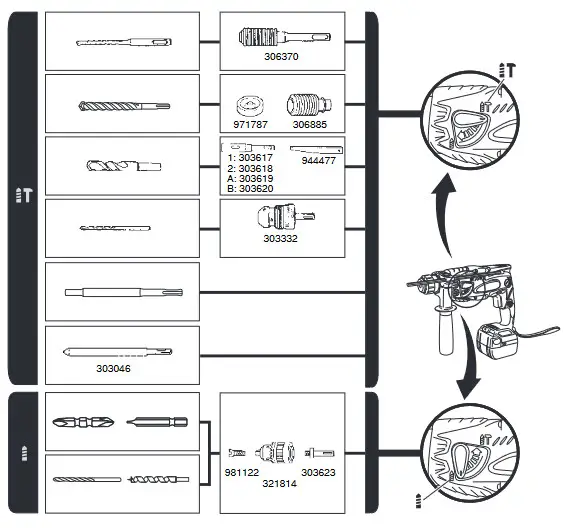 306370

971787 306885

1: 303617
2: 303618
A: 303619
B: 303620
944477

303332

303046

981122 321814 303623