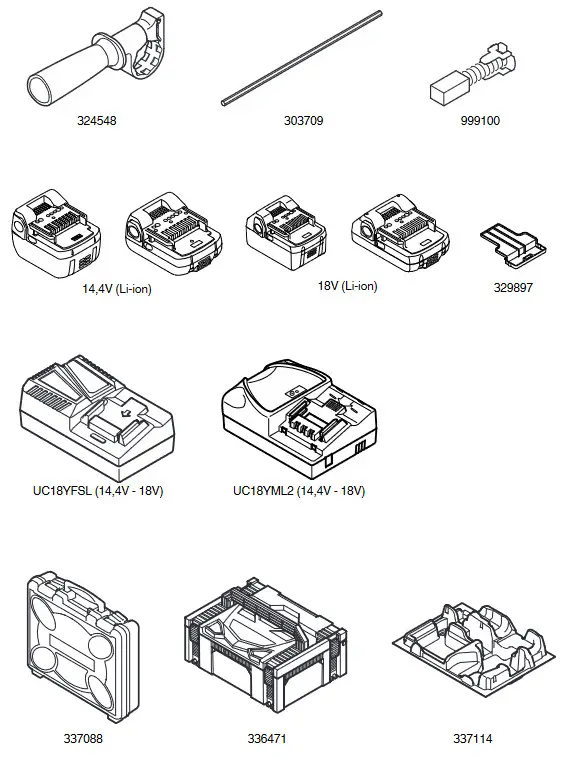 324548

303709

999100

14,4V (Li-ion)

18V (Li-ion)

329897

UC18YFSL (14,4V - 18V)

UC18YML2 (14,4V - 18V)

337088

336471

337114