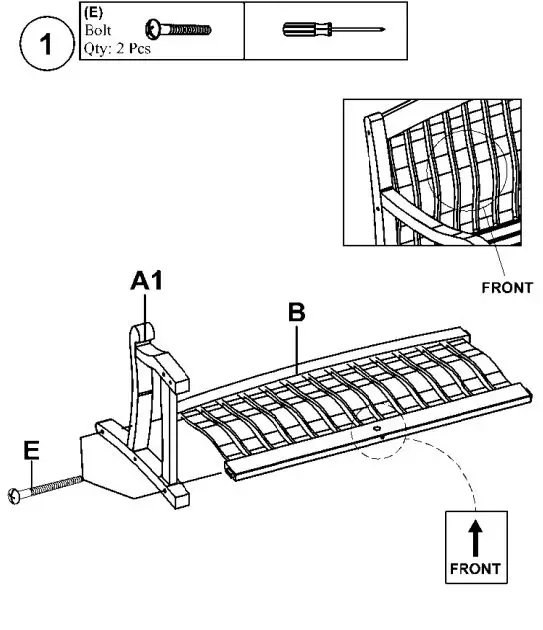 1

(E)
Bolt
Qty: 2 Pcs

FRONT

A1

B

E

FRONT