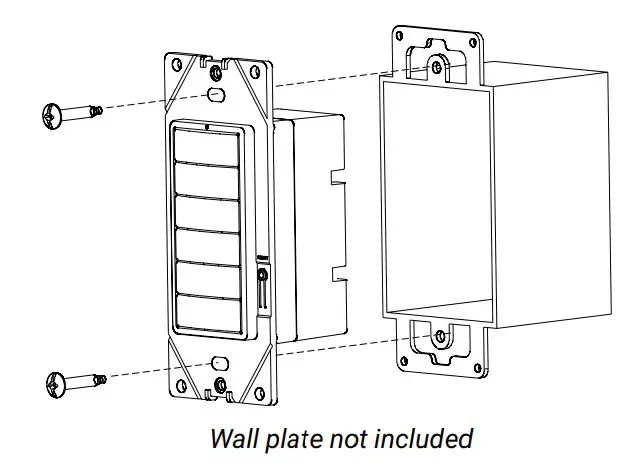 Wall plate not included