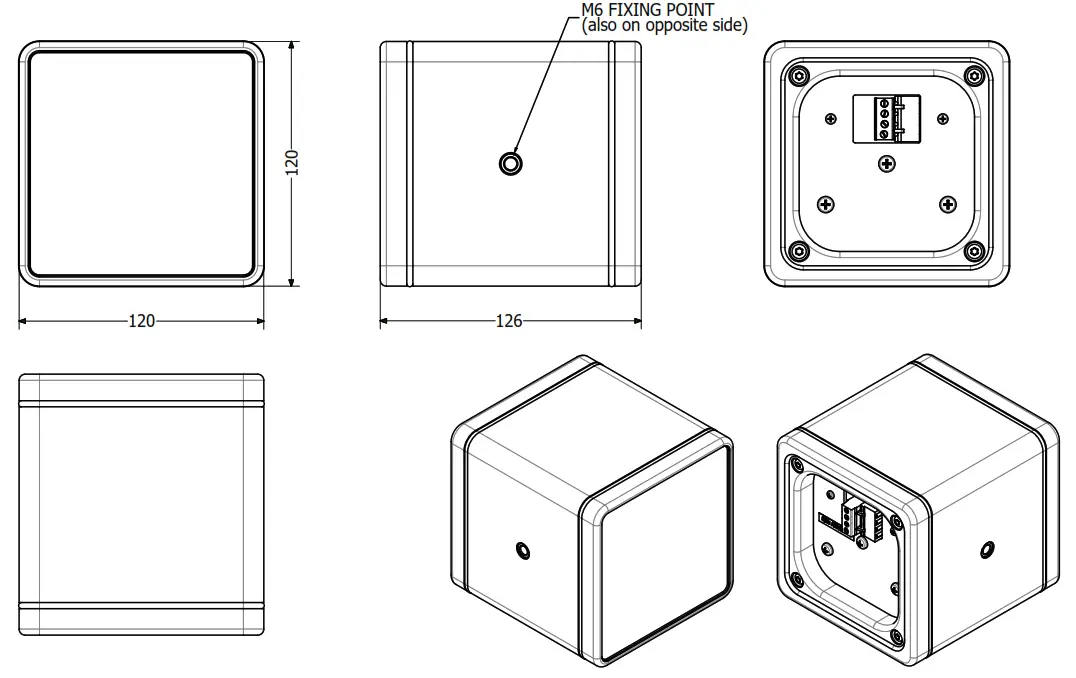 M6 FIXING POINT
(also on opposite side)

120

120

126