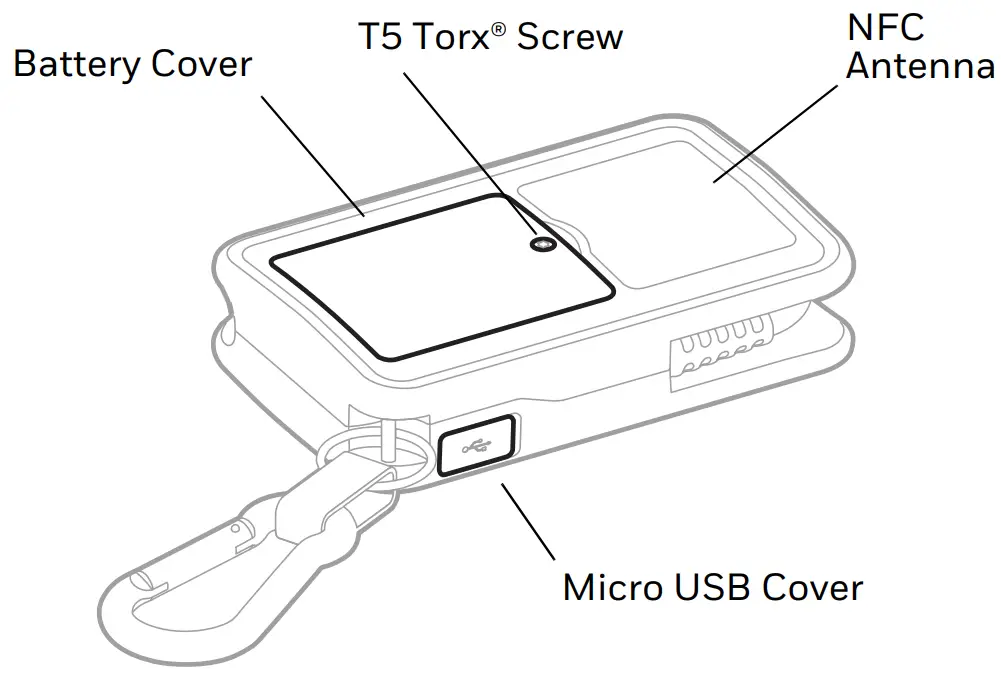 Battery Cover

T5 Torx® Screw

NFC Antenna

Micro USB Cover