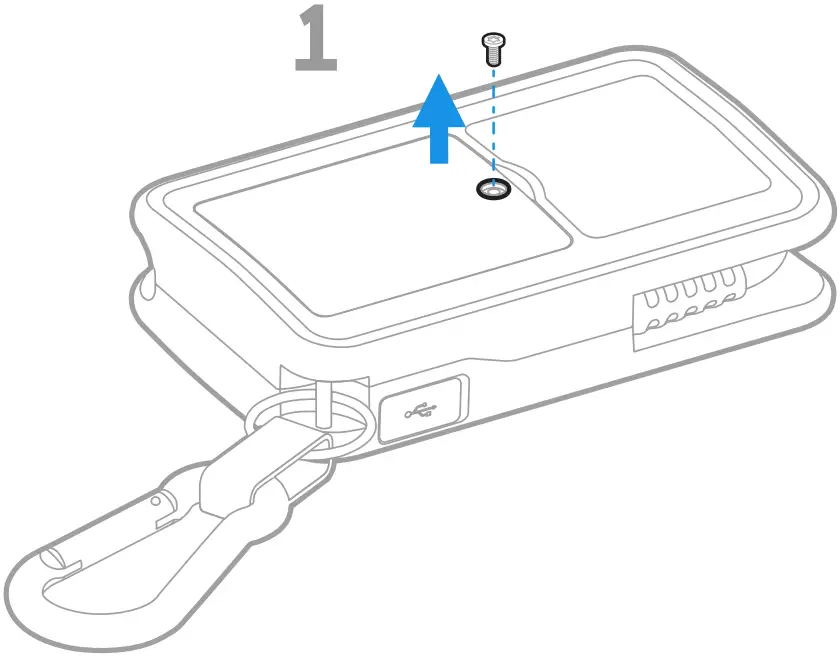 1