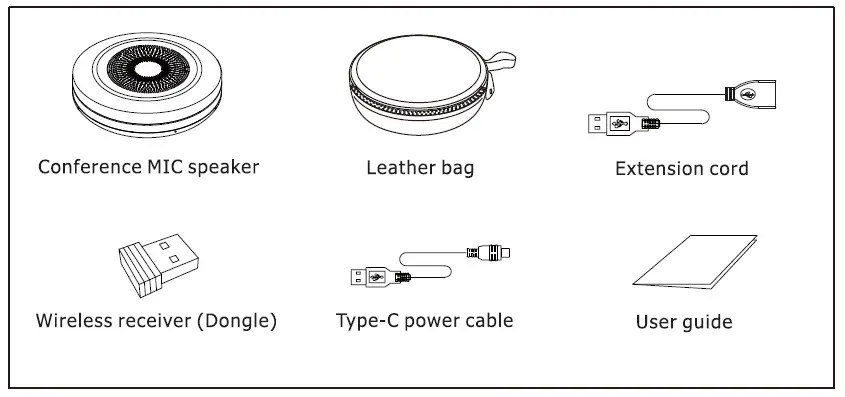 Conference MIC speaker

Leather bag

Extension cord

Wireless receiver (Dongle)

Type-C power cable

User guide