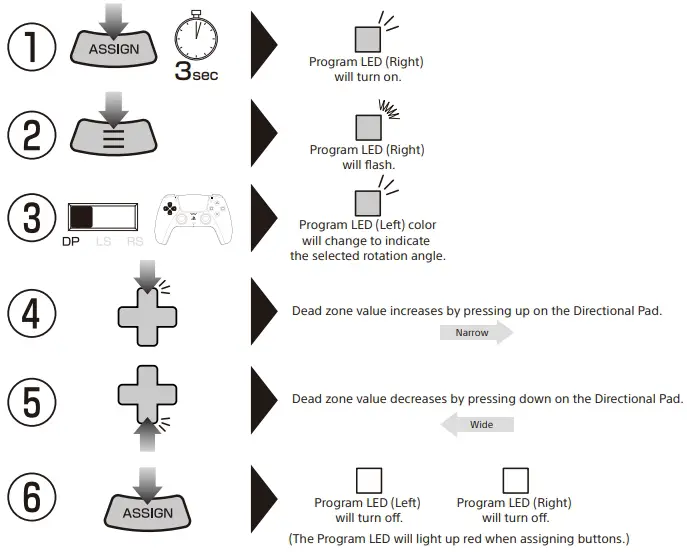 ①
ASSIGN
3sec
Program LED (Right) will turn on.

②
Program LED (Right) will flash.

③
DP LS RS
Program LED (Left) color will change to indicate the selected rotation angle.

④
Dead zone value increases by pressing up on the Directional Pad.
Narrow

⑤
Dead zone value decreases by pressing down on the Directional Pad.
Wide

⑥
ASSIGN
Program LED (Left) will turn off.
Program LED (Right) will turn off.
(The Program LED will light up red when assigning buttons.)