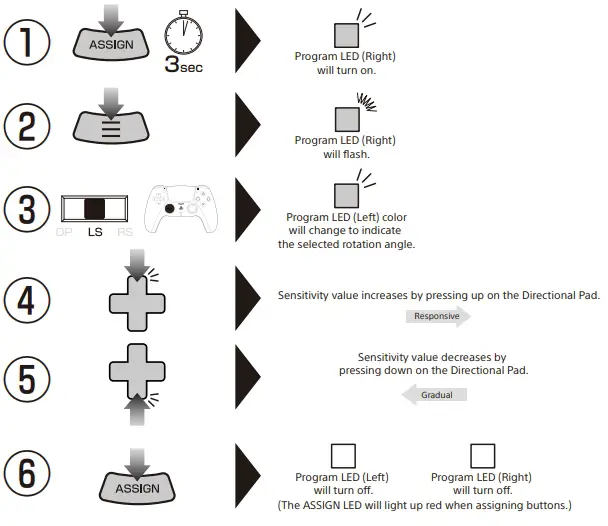 ①
ASSIGN
3sec
Program LED (Right) will turn on.

②
Program LED (Right) will flash.

③
DP LS RS
Program LED (Left) color will change to indicate the selected rotation angle.

④
Sensitivity value increases by pressing up on the Directional Pad.
Responsive

⑤
Sensitivity value decreases by pressing down on the Directional Pad.
Gradual

⑥
ASSIGN
Program LED (Left) will turn off.
Program LED (Right) will turn off.
(The ASSIGN LED will light up red when assigning buttons.)