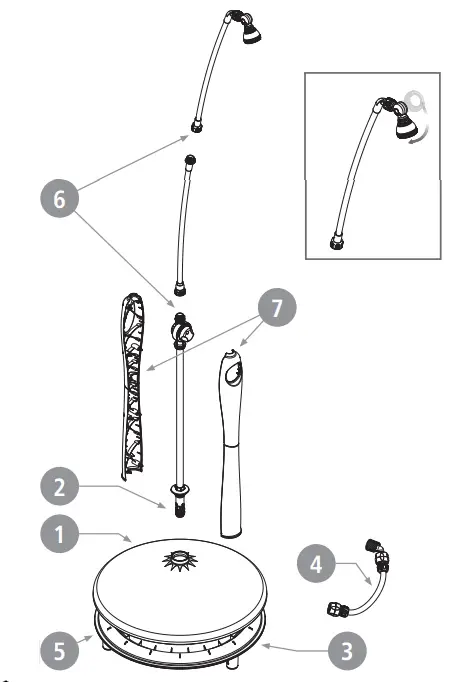 6
7
2
1
4
5
3