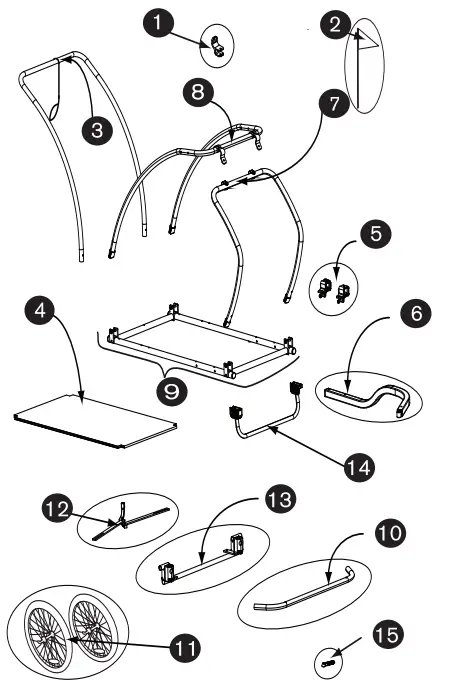 1
2
3
8
7
5
4
6
9
14
12
13
10
11
15