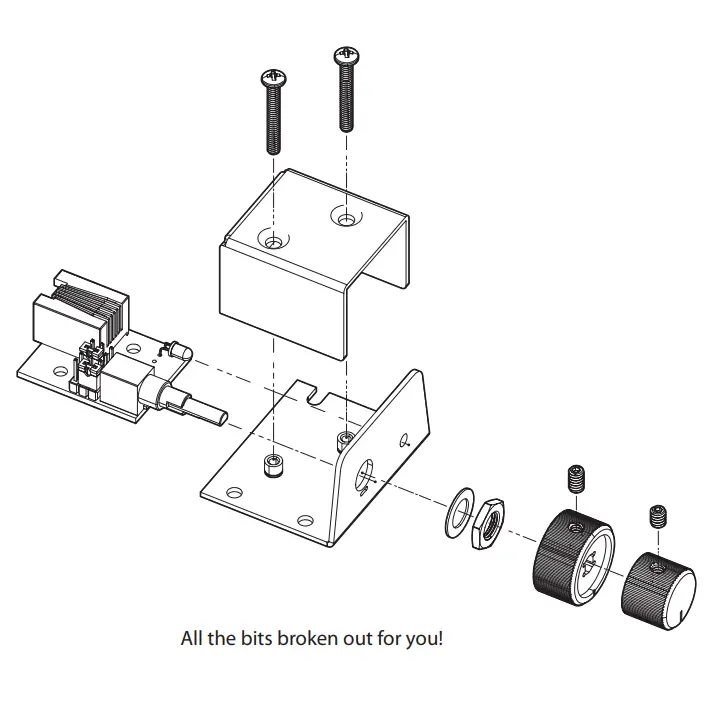 All the bits broken out for you!