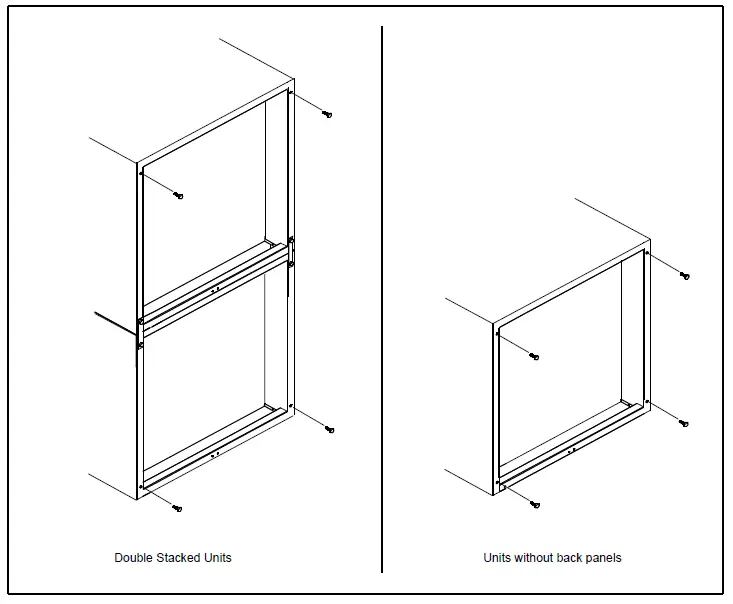 Double Stacked Units

Units without back panels