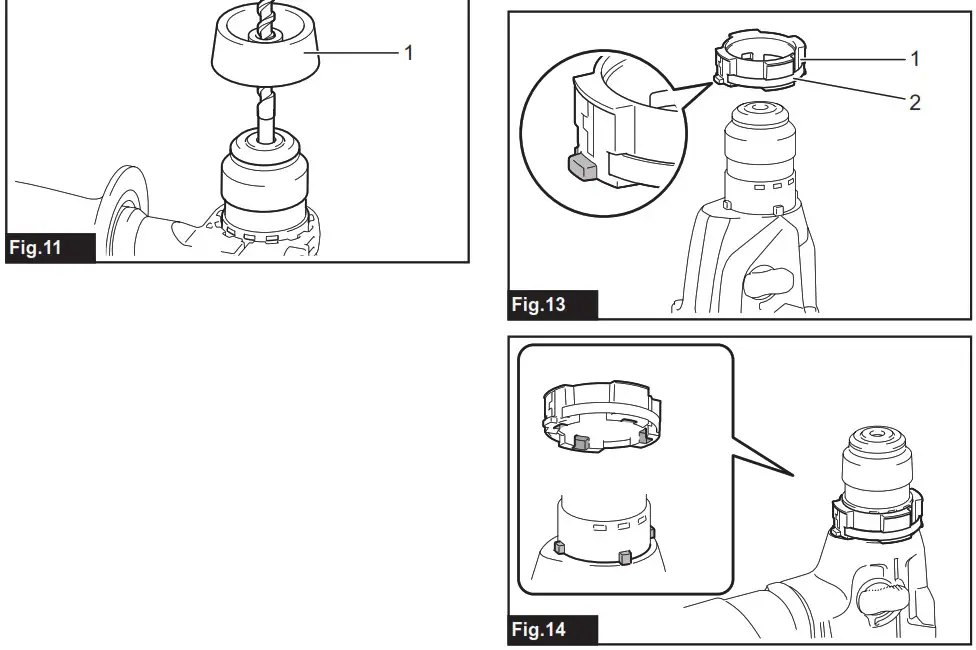 1

Fig.11

1

2

Fig.13

Fig.14