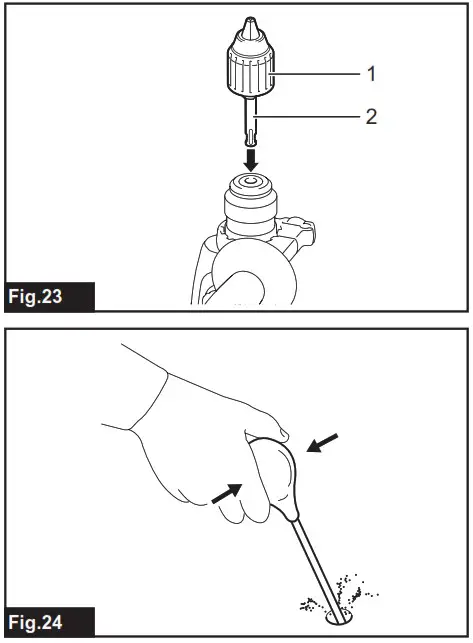 1
2
Fig.23

Fig.24