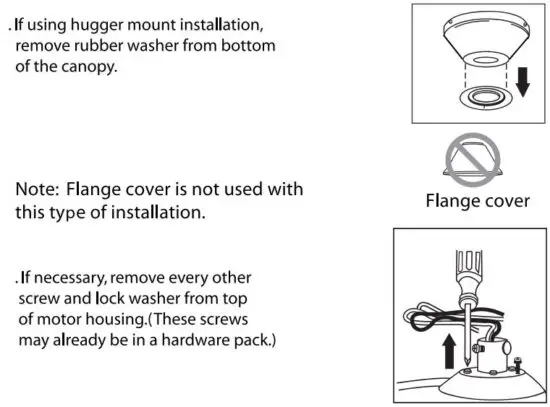 . If using hugger mount installation, remove rubber washer from bottom of the canopy.

Note: Flange cover is not used with this type of installation.

Flange cover

. If necessary, remove every other screw and lock washer from top of motor housing.(These screws may already be in a hardware pack.)