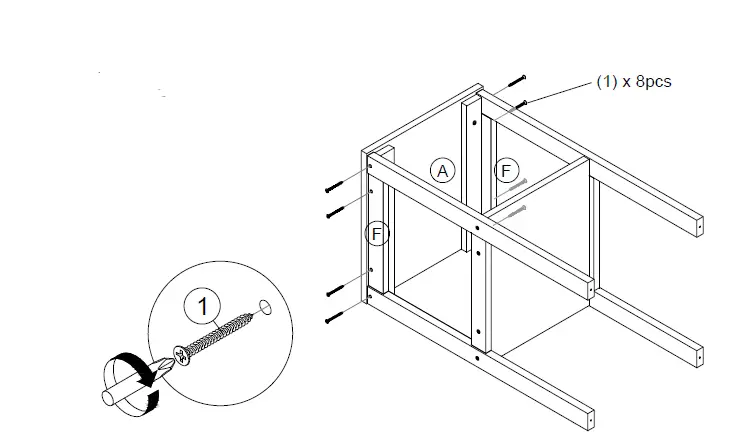 (1) x 8pcs

A

F

F

1