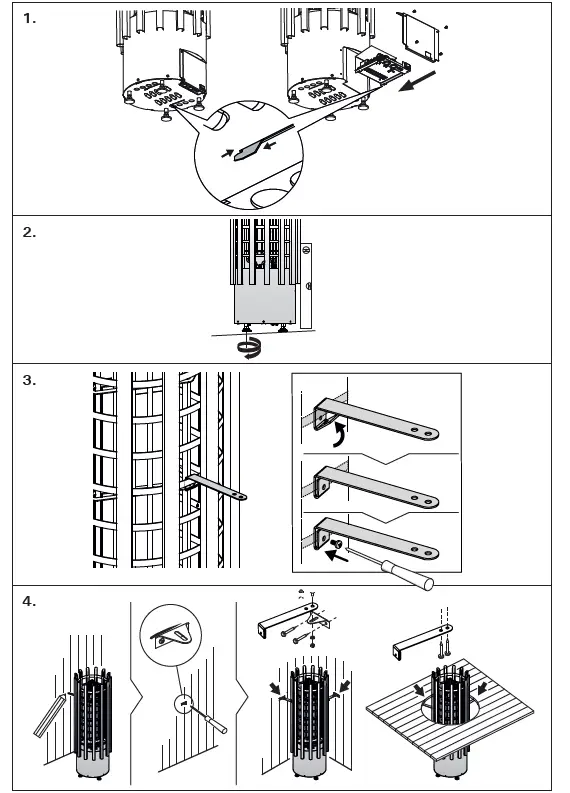 1.

2.

3.

4.