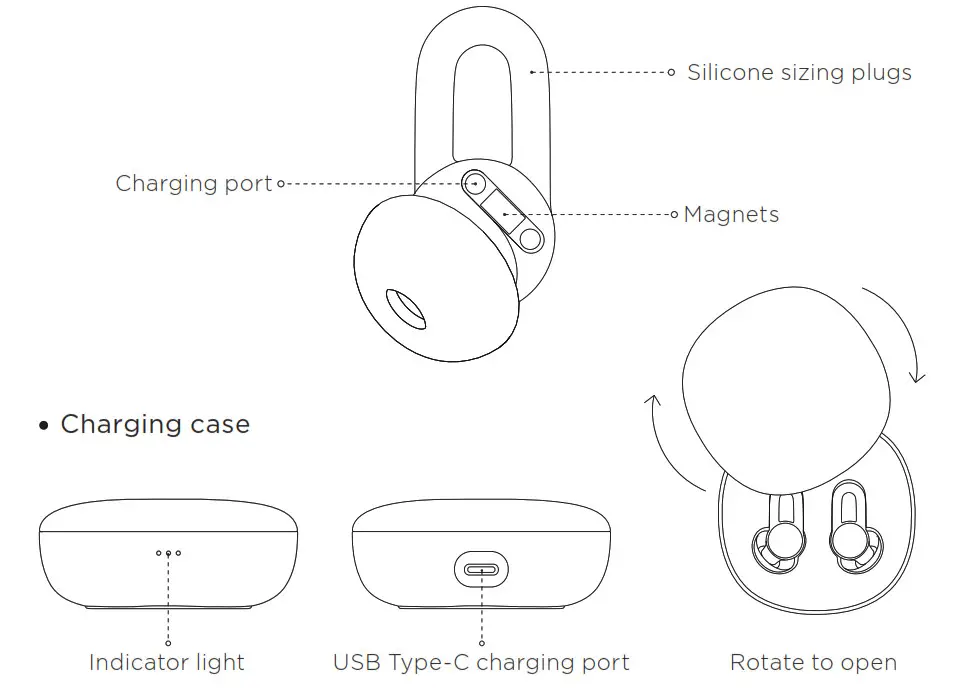 Silicone sizing plugs

Charging port

Magnets

• Charging case

Indicator light

USB Type-C charging port

Rotate to open