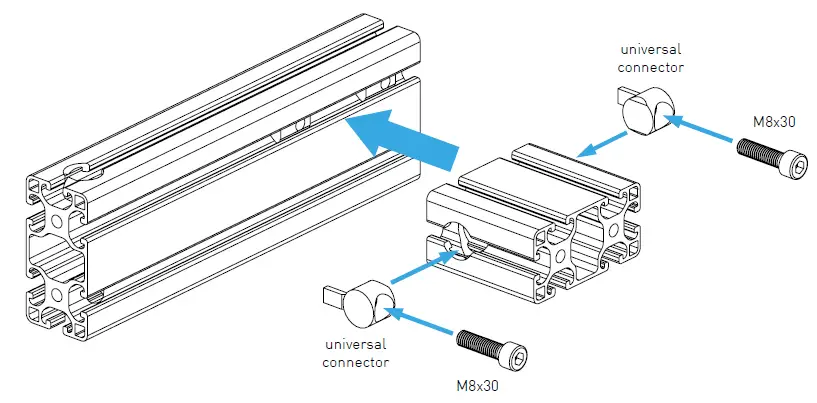 universal connector

M8x30

universal connector

M8x30