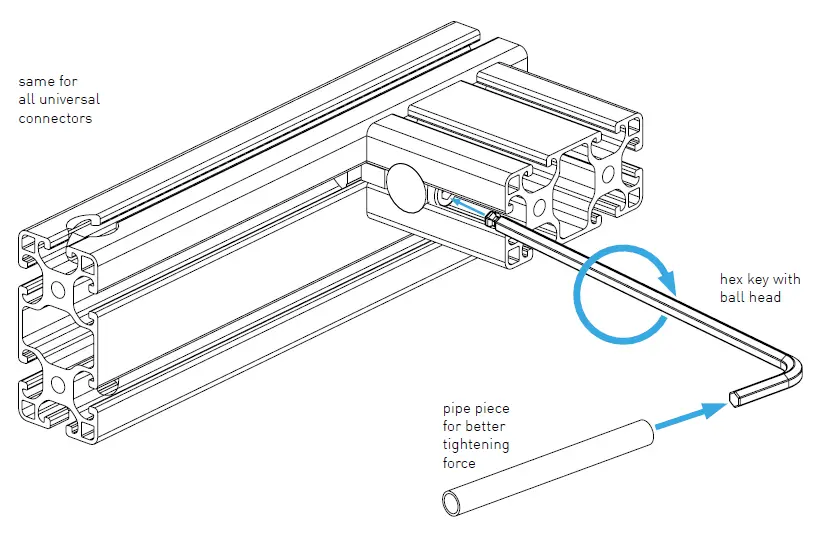 same for
all universal
connectors

hex key with
ball head

pipe piece
for better
tightening
force