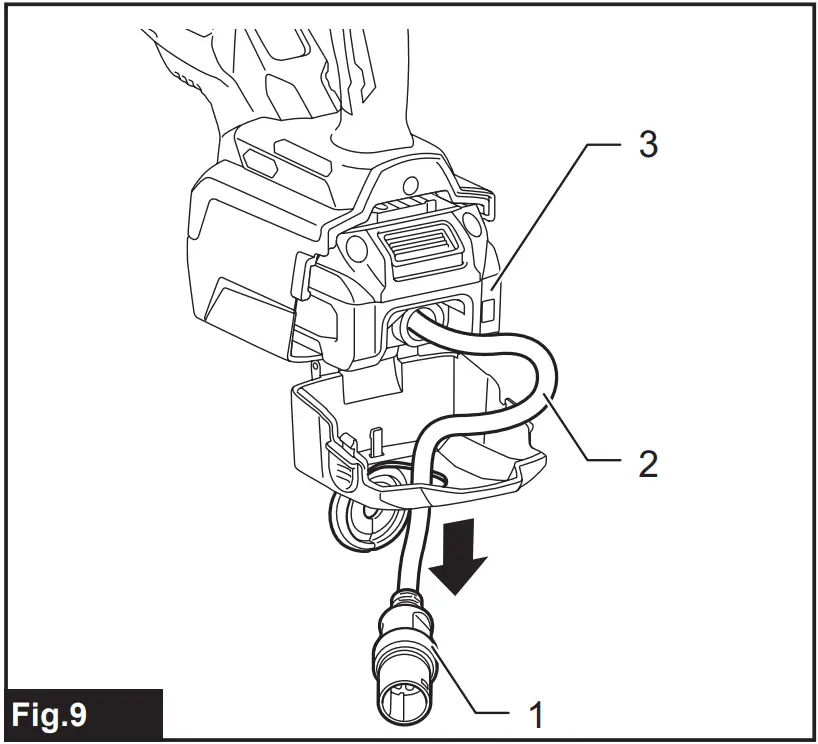 3
2
1
Fig.9