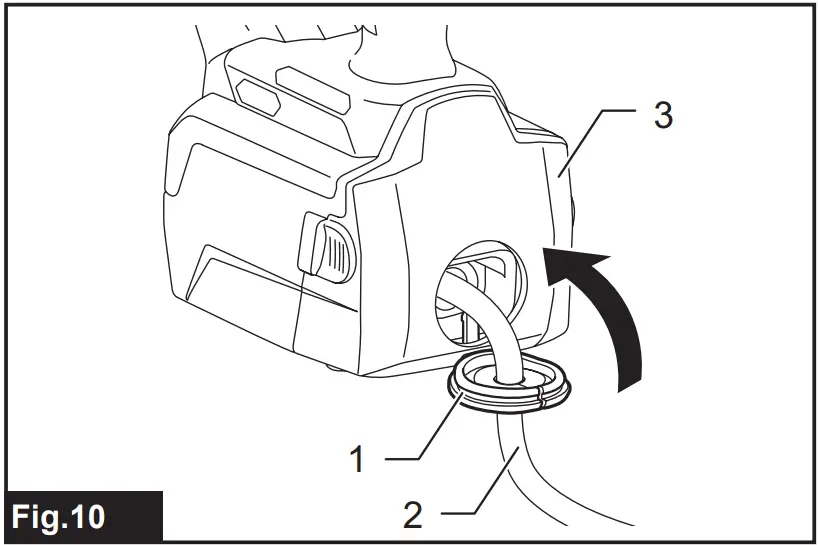 3

1

2

Fig.10