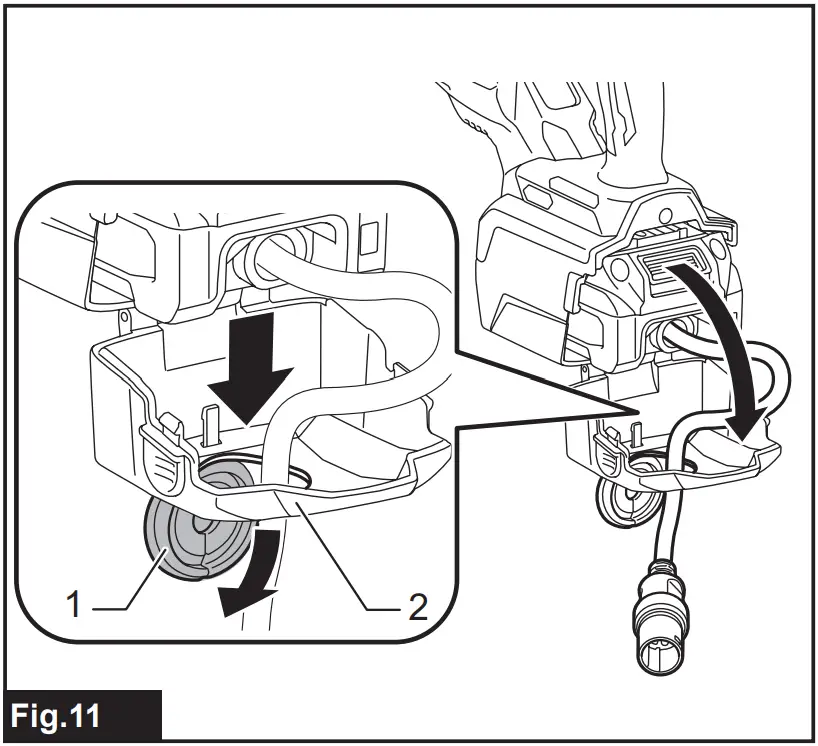 1
2
Fig.11