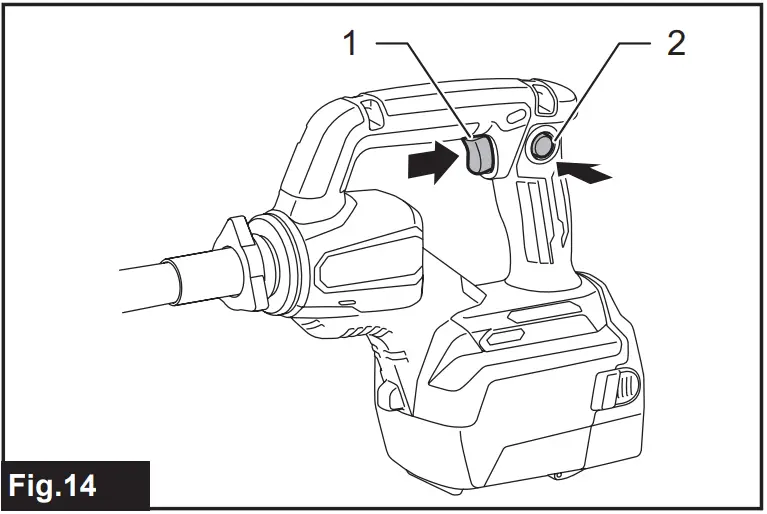 1
2
Fig.14